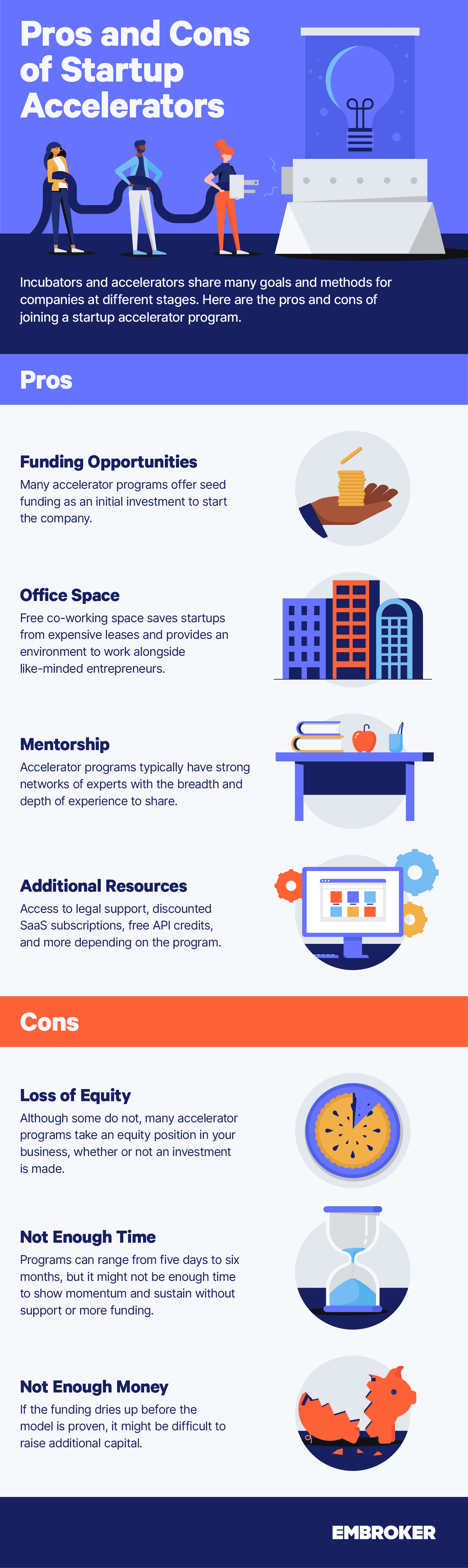 Pros and Cons of Startup Accelerators

Incubators and accelerators share many goals and methods for companies at different stages. Here are the pros and cons of joining a startup accelerator program.

Pros

Funding Opportunities
Many accelerator programs offer seed funding as an initial investment to start the company.

Office Space
Free co-working space saves startups from expensive leases and provides an environment to work alongside like-minded entrepreneurs.

Mentorship
Accelerator programs typically have strong networks of experts with the breadth and depth of experience to share.

Additional Resources
Access to legal support, discounted SaaS subscriptions, free API credits, and more depending on the program.

Cons

Loss of Equity
Although some do not, many accelerator programs take an equity position in your business, whether or not an investment is made.

Not Enough Time
Programs can range from five days to six months, but it might not be enough time to show momentum and sustain without support or more funding.

Not Enough Money
If the funding dries up before the model is proven, it might be difficult to raise additional capital.

EMBROKER